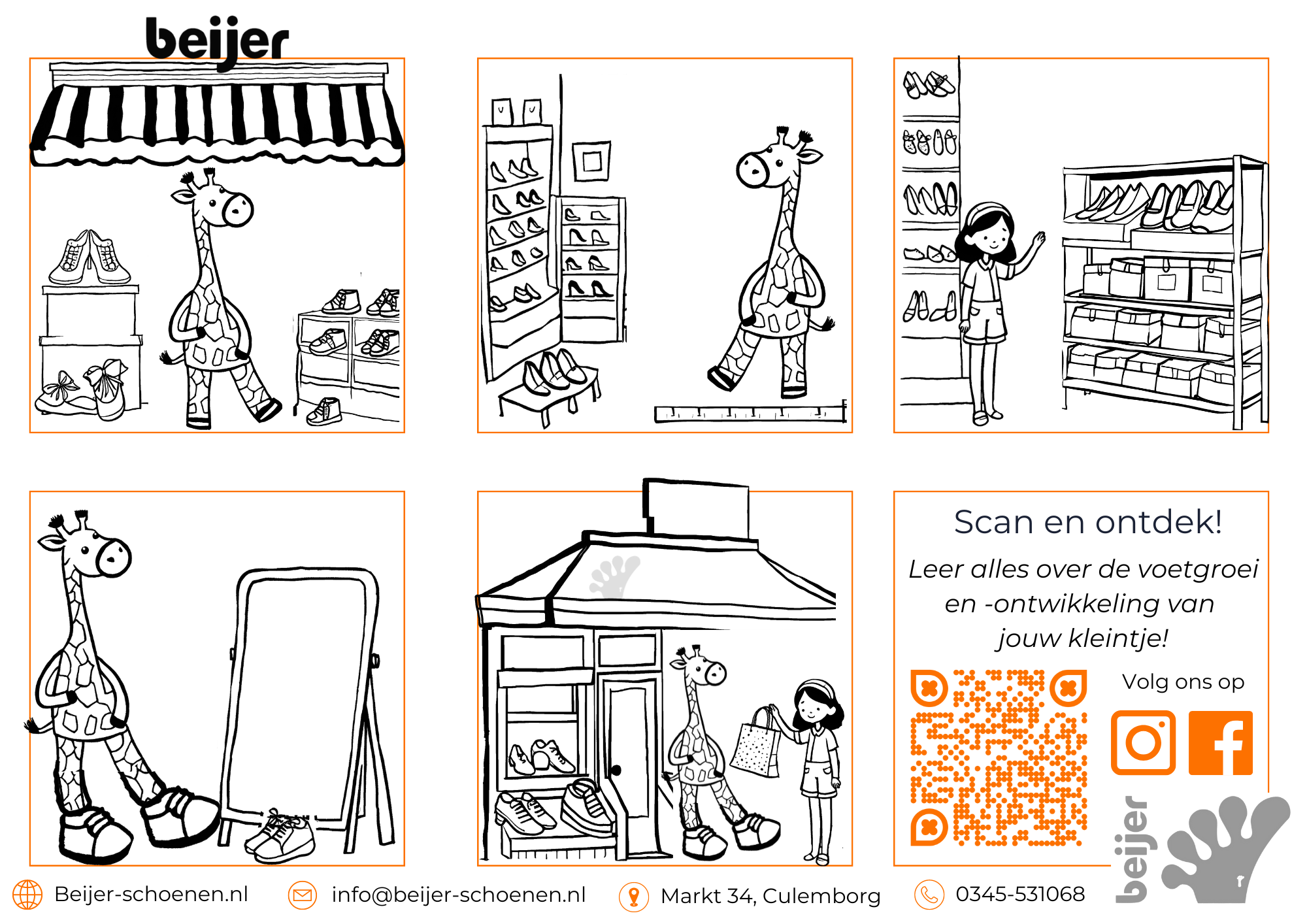 beijer

Scan en ontdek!

Leer alles over de voetgroei en -ontwikkeling van jouw kleintje!

Volg ons op

beijer

Beijer-schoenen.nl info@beijer-schoenen.nl Markt 34, Culemborg 0345-531068